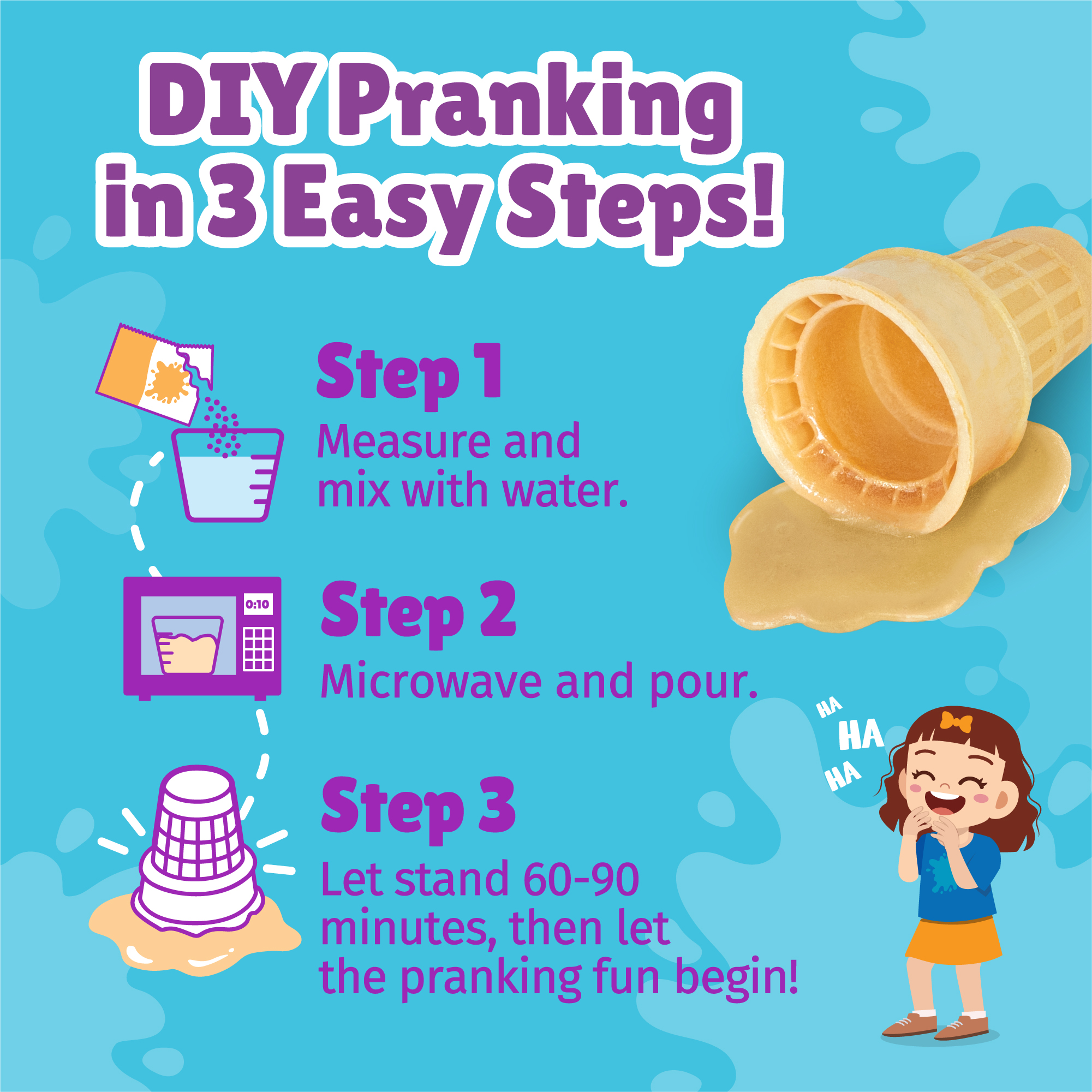 DIY Pranking in 3 Easy Steps!

Step 1
Measure and mix with water.

0:10

Step 2
Microwave and pour.

Step 3
Let stand 60-90 minutes, then let the pranking fun begin!

HA
HA
HA