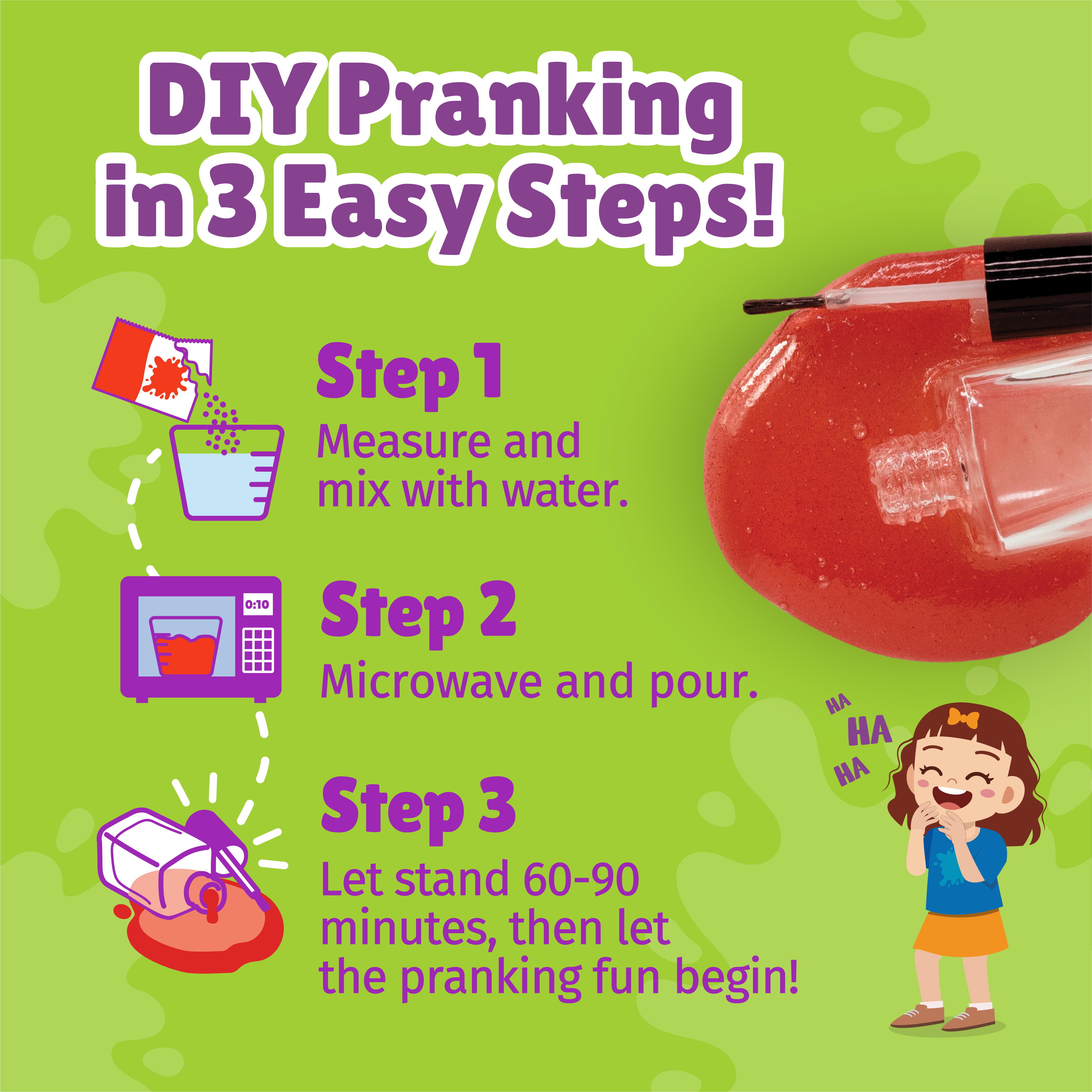 DIY Pranking in 3 Easy Steps!

Step 1
Measure and mix with water.

0:10

Step 2
Microwave and pour.

Step 3
Let stand 60-90 minutes, then let the pranking fun begin!

HA
HA
HA