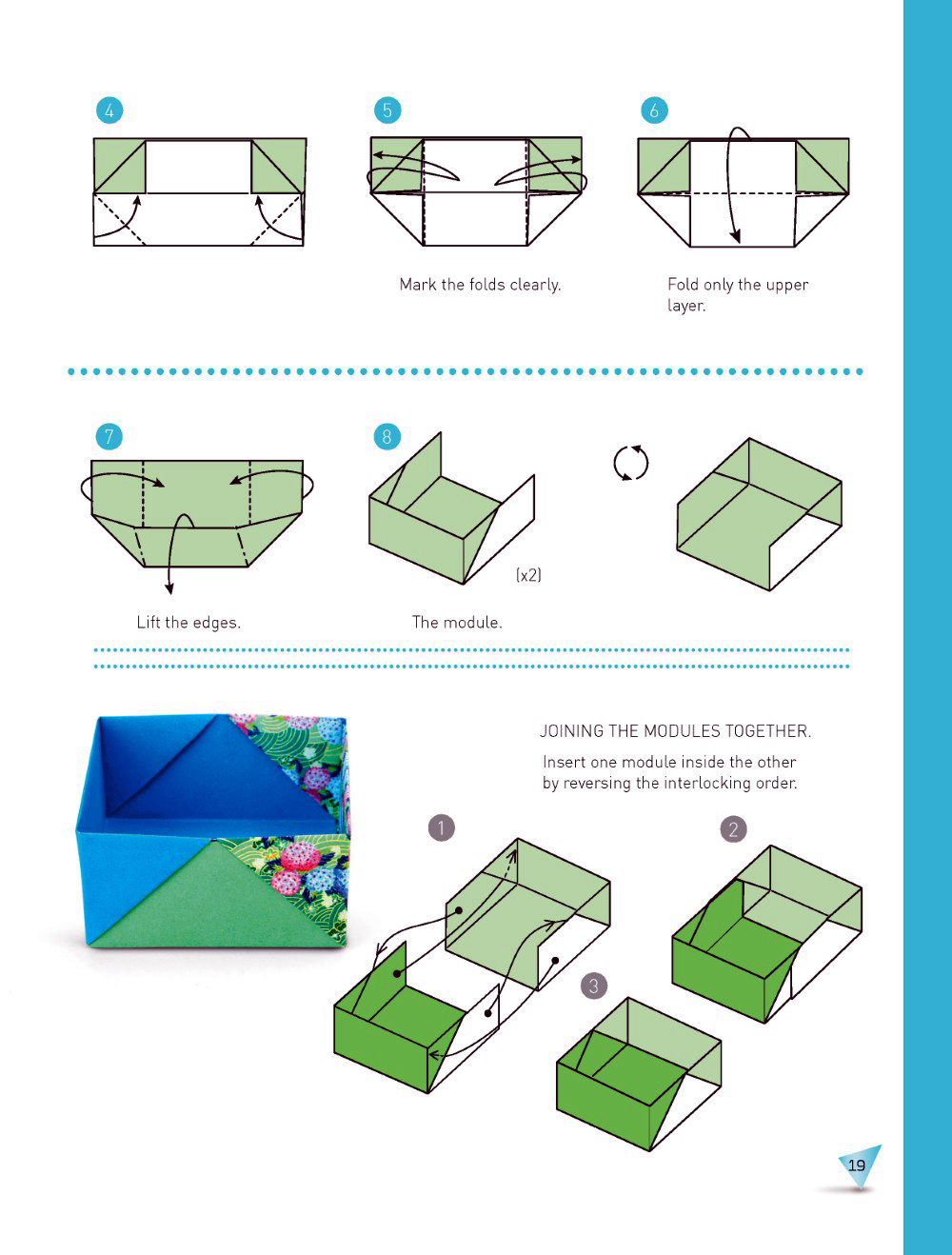 4

5

Mark the folds clearly.

6

Fold only the upper layer.

7

Lift the edges.

8

(x2)

The module.

JOINING THE MODULES TOGETHER.

Insert one module inside the other by reversing the interlocking order.

1

2

3

19