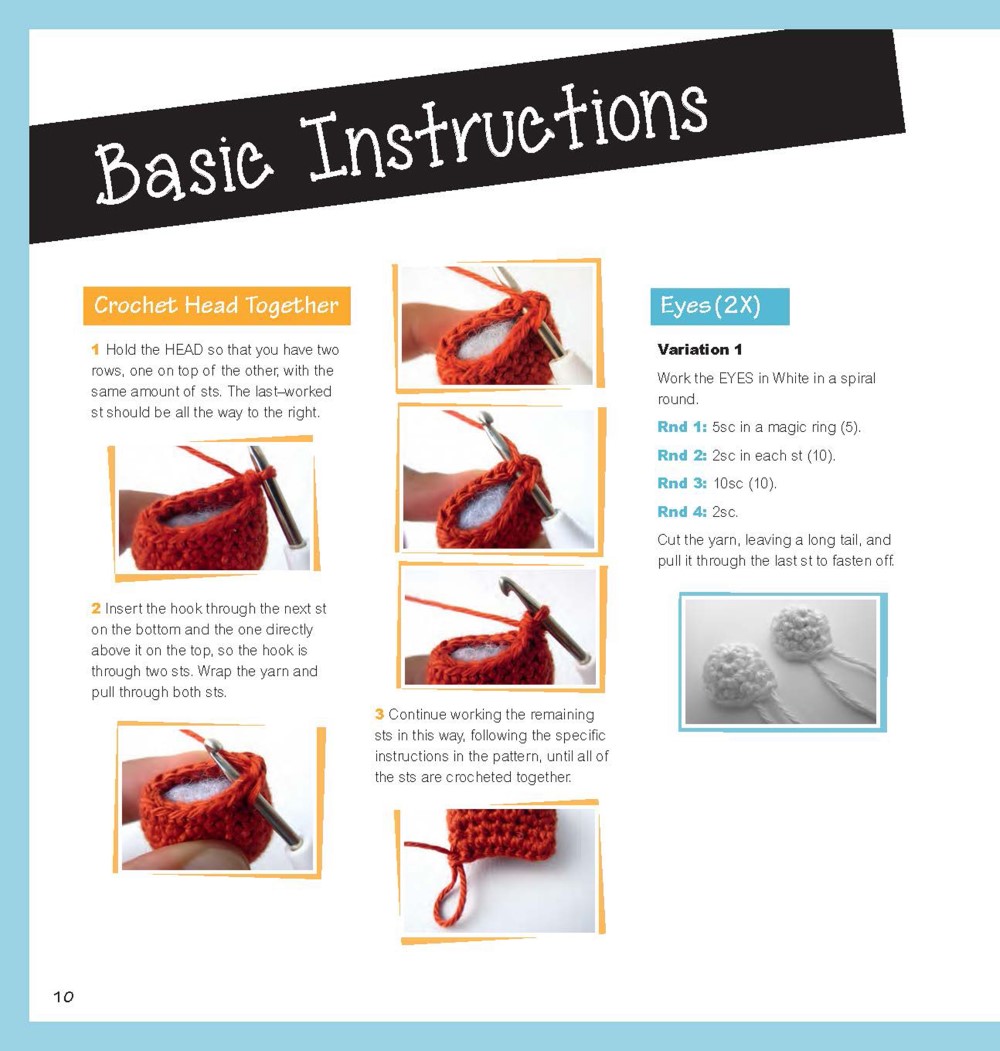 Basic Instructions

Crochet Head Together

1 Hold the HEAD so that you have two rows, one on top of the other, with the same amount of sts. The last–worked st should be all the way to the right.

2 Insert the hook through the next st on the bottom and the one directly above it on the top, so the hook is through two sts. Wrap the yarn and pull through both sts.

3 Continue working the remaining sts in this way, following the specific instructions in the pattern, until all of the sts are crocheted together.

Eyes (2X)

Variation 1

Work the EYES in White in a spiral round.

Rnd 1: 5sc in a magic ring (5).

Rnd 2: 2sc in each st (10).

Rnd 3: 10sc (10).

Rnd 4: 2sc.

Cut the yarn, leaving a long tail, and pull it through the last st to fasten off.

10