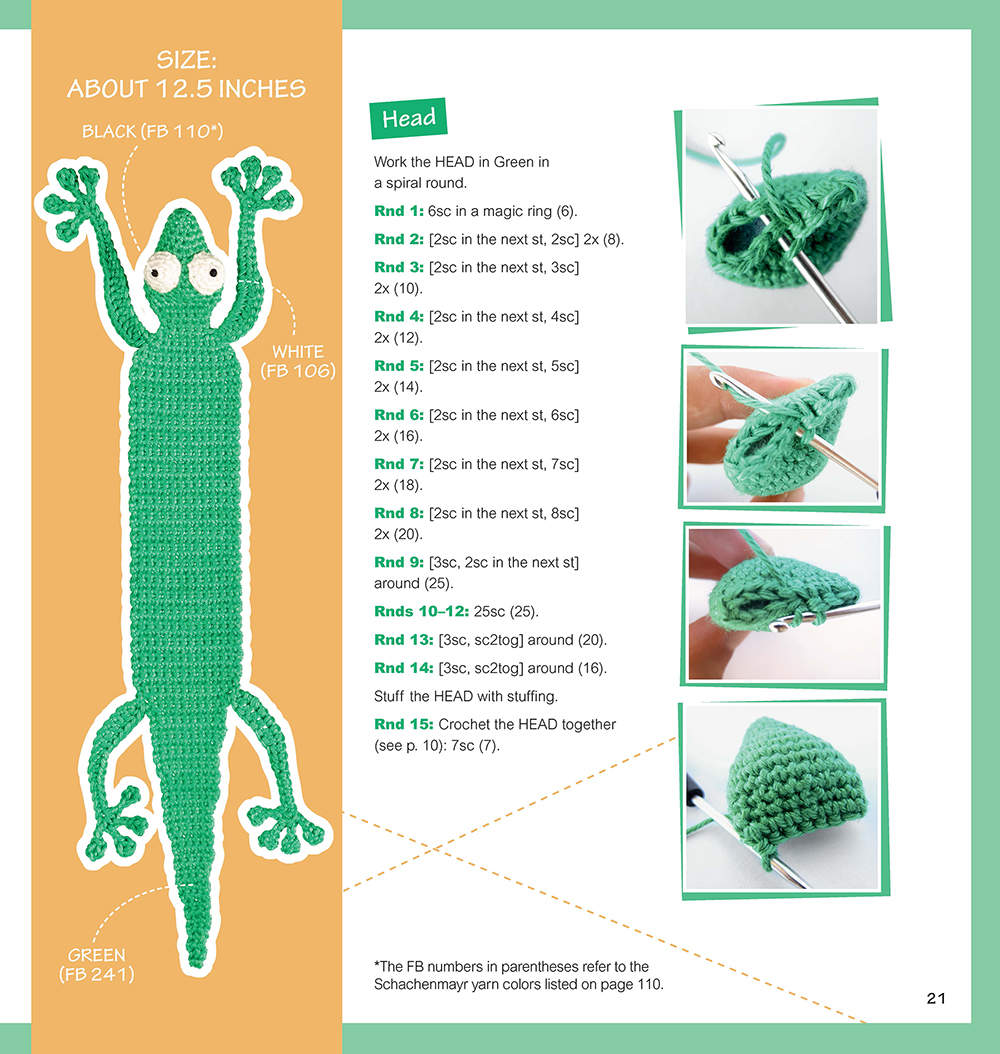 SIZE:
ABOUT 12.5 INCHES

BLACK (FB 110*)

WHITE (FB 106)

GREEN (FB 241)

Head

Work the HEAD in Green in a spiral round.

Rnd 1: 6sc in a magic ring (6).

Rnd 2: [2sc in the next st, 2sc] 2x (8).

Rnd 3: [2sc in the next st, 3sc] 2x (10).

Rnd 4: [2sc in the next st, 4sc] 2x (12).

Rnd 5: [2sc in the next st, 5sc] 2x (14).

Rnd 6: [2sc in the next st, 6sc] 2x (16).

Rnd 7: [2sc in the next st, 7sc] 2x (18).

Rnd 8: [2sc in the next st, 8sc] 2x (20).

Rnd 9: [3sc, 2sc in the next st] around (25).

Rnds 10–12: 25sc (25).

Rnd 13: [3sc, sc2tog] around (20).

Rnd 14: [3sc, sc2tog] around (16).

Stuff the HEAD with stuffing.

Rnd 15: Crochet the HEAD together (see p. 10): 7sc (7).

*The FB numbers in parentheses refer to the Schachenmayr yarn colors listed on page 110.

21