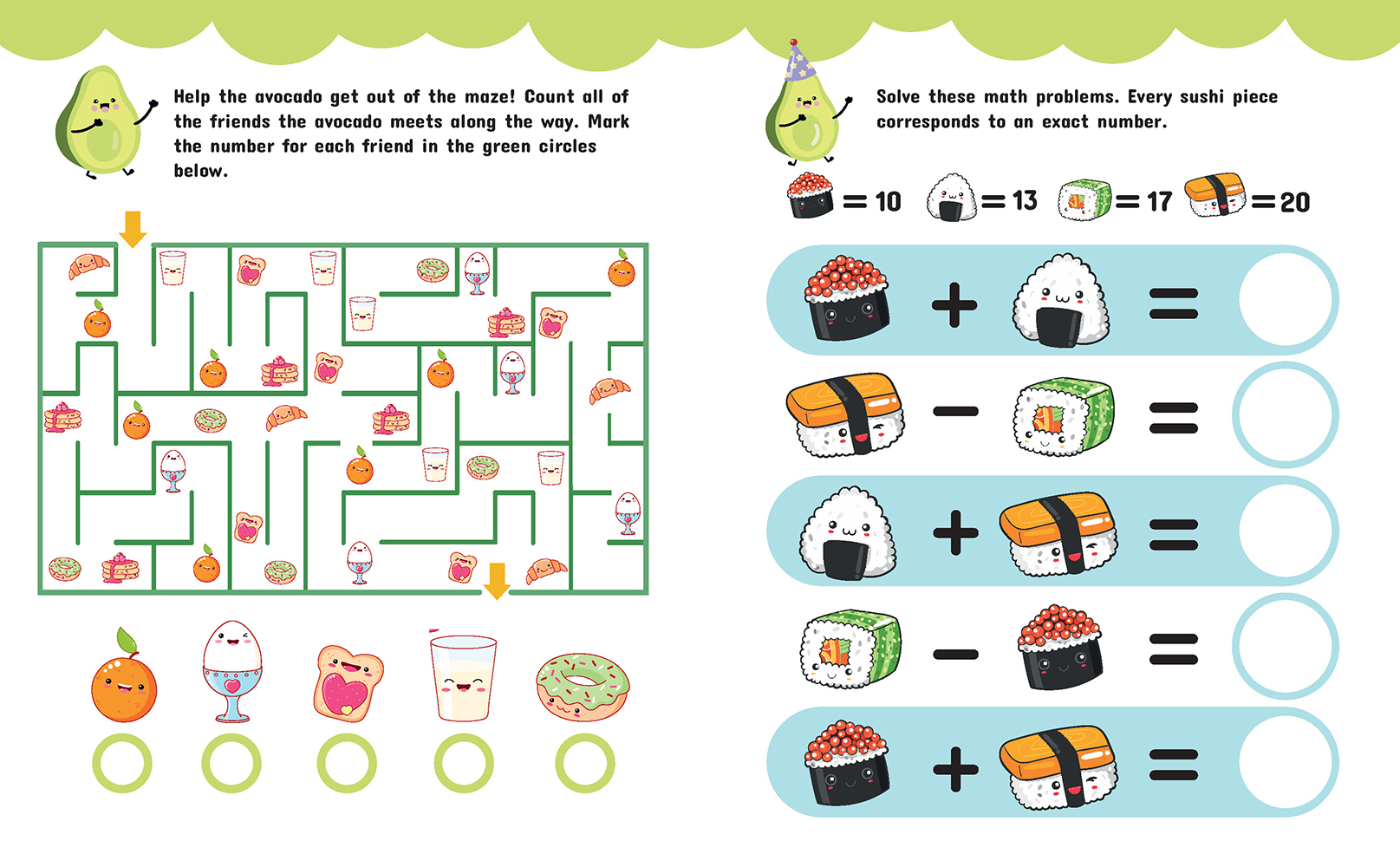 Help the avocado get out of the maze! Count all of the friends the avocado meets along the way. Mark the number for each friend in the green circles below.

Solve these math problems. Every sushi piece corresponds to an exact number.

= 10 = 13 = 17 = 20

+ =

− =

+ =

− =

+ =