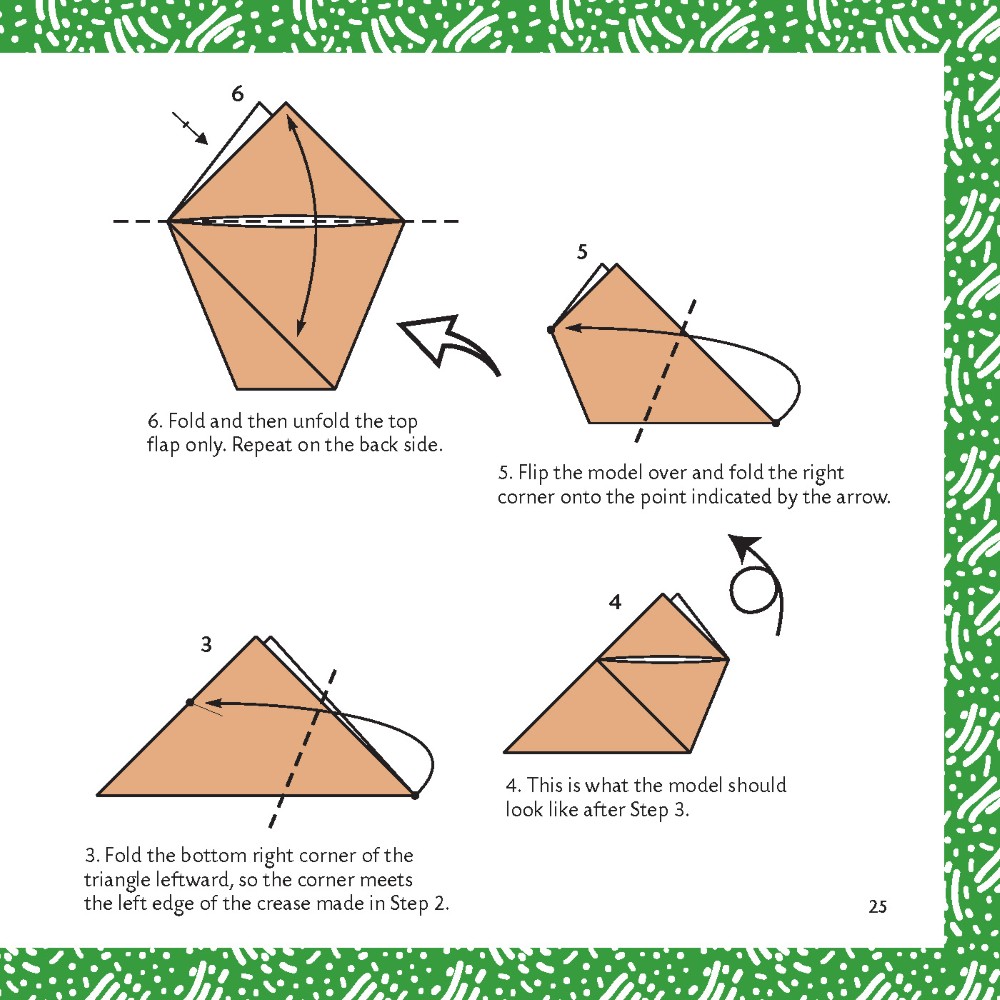 6

6. Fold and then unfold the top flap only. Repeat on the back side.

5

5. Flip the model over and fold the right corner onto the point indicated by the arrow.

3

3. Fold the bottom right corner of the triangle leftward, so the corner meets the left edge of the crease made in Step 2.

4

4. This is what the model should look like after Step 3.

25