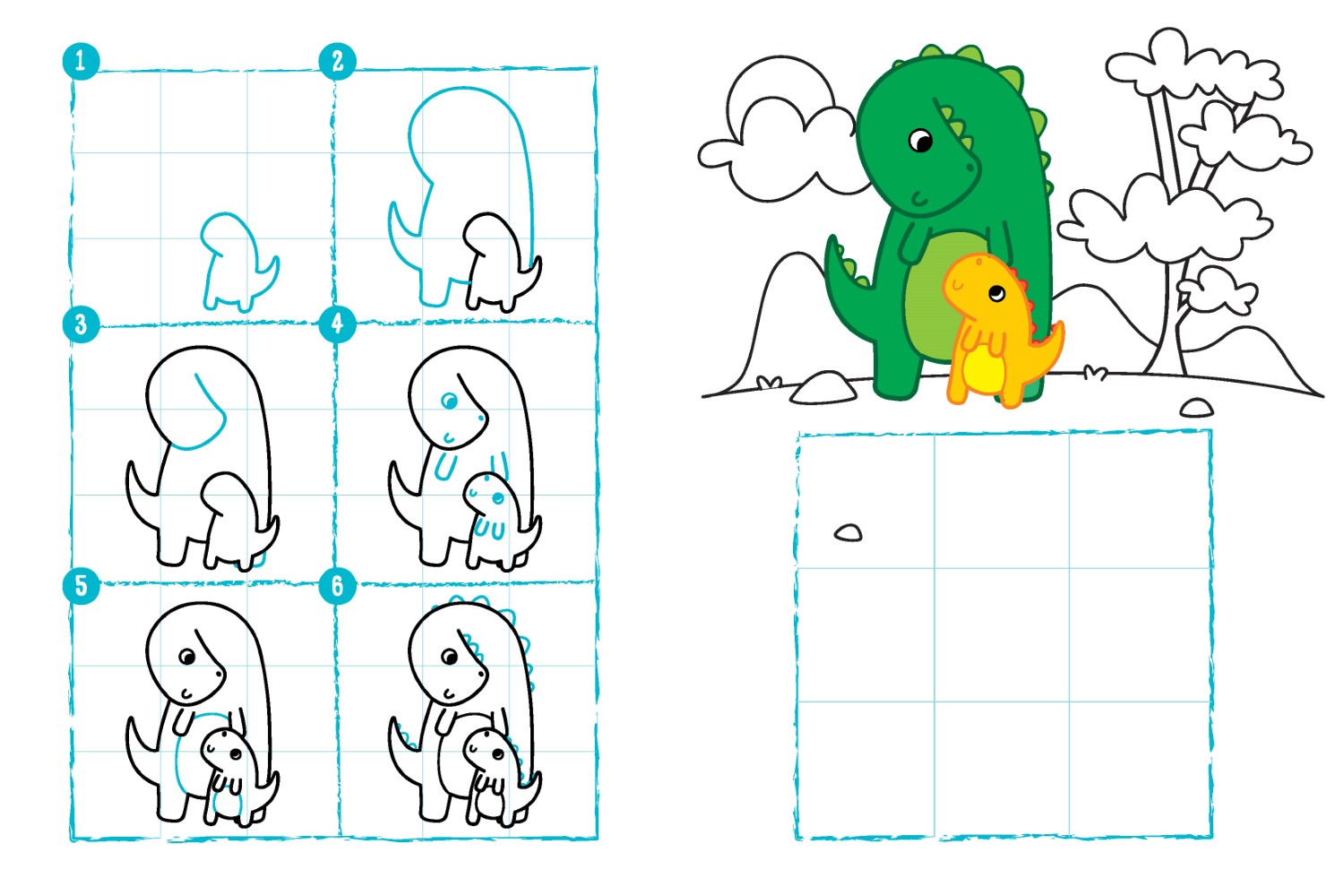 1
2
3
4
5
6