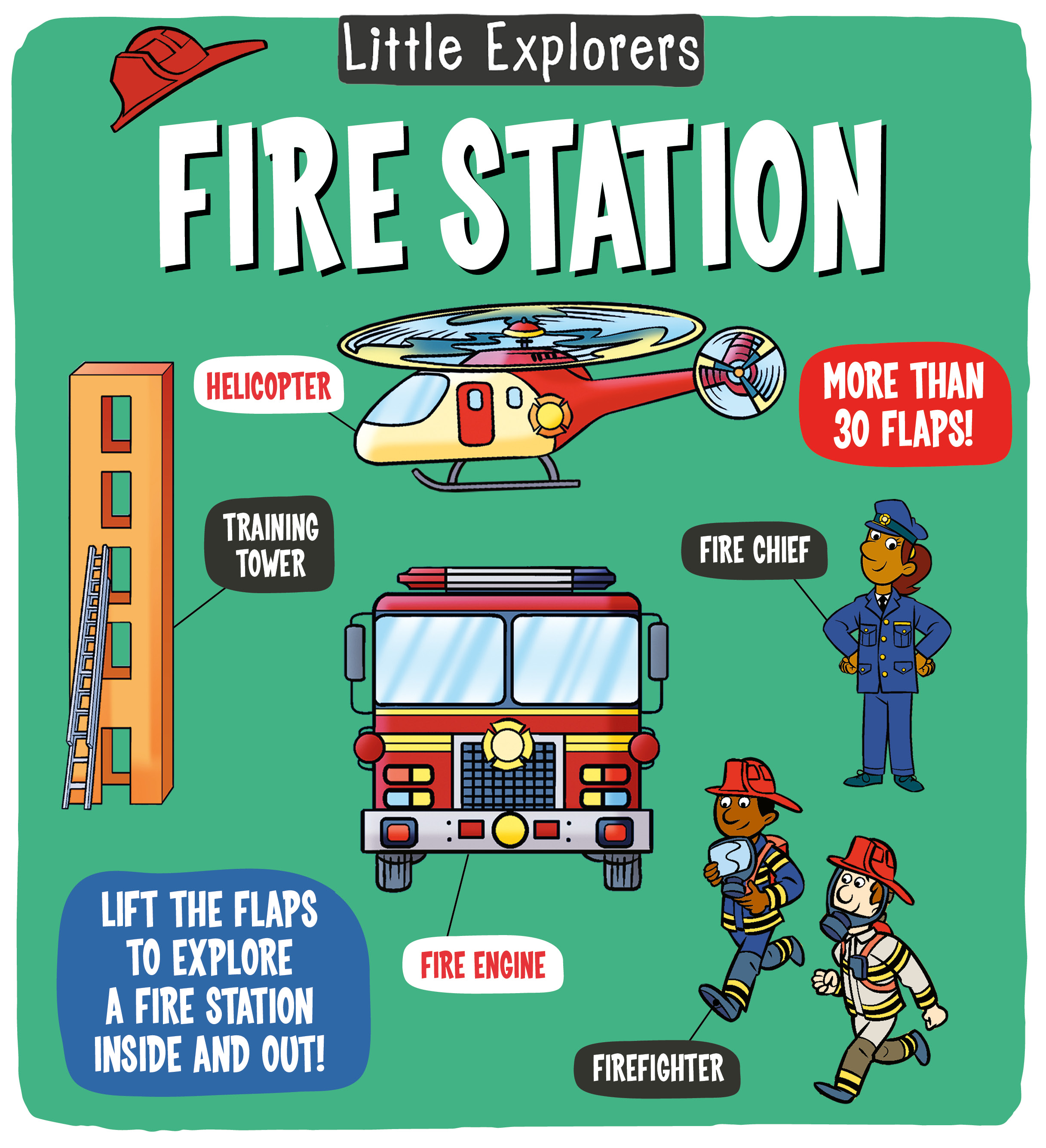 Little Explorers

FIRE STATION

HELICOPTER

MORE THAN 30 FLAPS!

TRAINING TOWER

FIRE CHIEF

LIFT THE FLAPS TO EXPLORE A FIRE STATION INSIDE AND OUT!

FIRE ENGINE

FIREFIGHTER