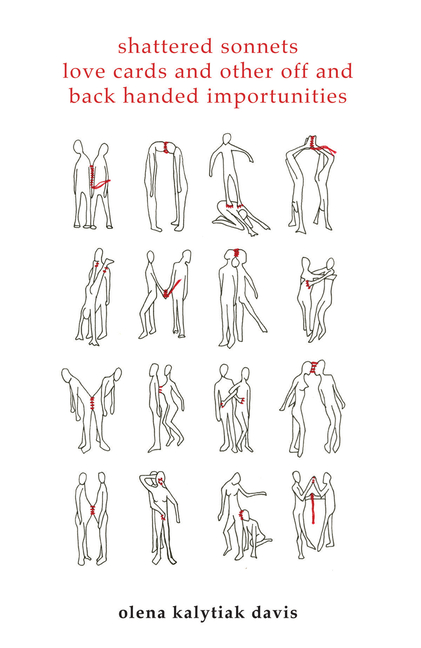 shattered sonnets
love cards and other off and
back handed importunities

olena kalytiak davis