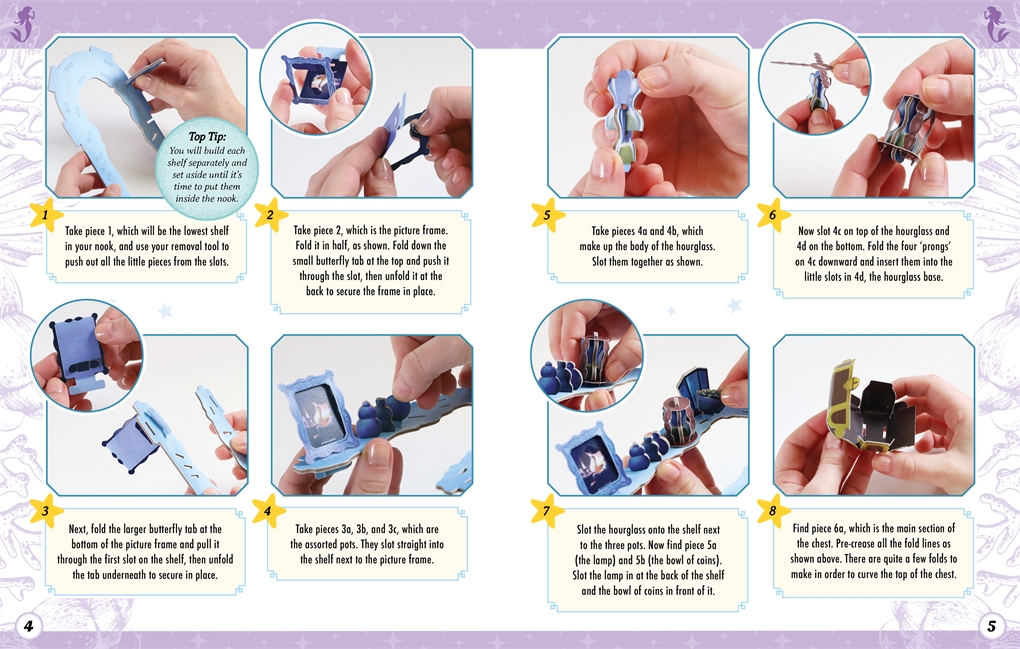 Top Tip:
You will build each shelf separately and set aside until it's time to put them inside the nook.

1
Take piece 1, which will be the lowest shelf in your nook, and use your removal tool to push out all the little pieces from the slots.

2
Take piece 2, which is the picture frame. Fold it in half, as shown. Fold down the small butterfly tab at the top and push it through the slot, then unfold it at the back to secure the frame in place.

3
Next, fold the larger butterfly tab at the bottom of the picture frame and pull it through the first slot on the shelf, then unfold the tab underneath to secure in place.

4
Take pieces 3a, 3b, and 3c, which are the assorted pots. They slot straight into the shelf next to the picture frame.

4

5
Take pieces 4a and 4b, which make up the body of the hourglass. Slot them together as shown.

6
Now slot 4c on top of the hourglass and 4d on the bottom. Fold the four 'prongs' on 4c downward and insert them into the little slots in 4d, the hourglass base.

7
Slot the hourglass onto the shelf next to the three pots. Now find piece 5a (the lamp) and 5b (the bowl of coins). Slot the lamp in at the back of the shelf and the bowl of coins in front of it.

8
Find piece 6a, which is the main section of the chest. Pre-crease all the fold lines as shown above. There are quite a few folds to make in order to curve the top of the chest.

5